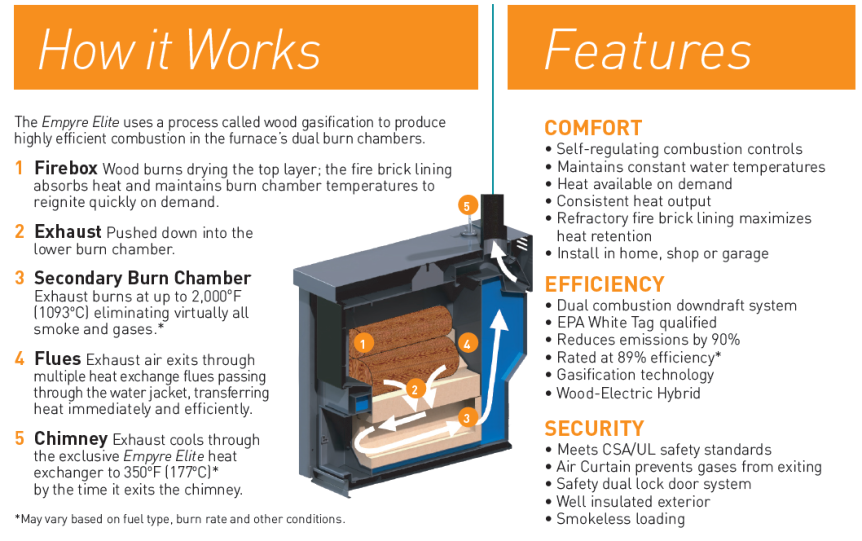 How it Works

The Empyre Elite uses a process called wood gasification to produce highly efficient combustion in the furnace's dual burn chambers.

1 Firebox Wood burns drying the top layer; the fire brick lining absorbs heat and maintains burn chamber temperatures to reignite quickly on demand.

2 Exhaust Pushed down into the lower burn chamber.

3 Secondary Burn Chamber Exhaust burns at up to 2,000°F (1093°C) eliminating virtually all smoke and gases.*

4 Flues Exhaust air exits through multiple heat exchange flues passing through the water jacket, transferring heat immediately and efficiently.

5 Chimney Exhaust cools through the exclusive Empyre Elite heat exchanger to 350°F (177°C)* by the time it exits the chimney.

*May vary based on fuel type, burn rate and other conditions.

5

1

4

2

3

Features

COMFORT
• Self-regulating combustion controls
• Maintains constant water temperatures
• Heat available on demand
• Consistent heat output
• Refractory fire brick lining maximizes heat retention
• Install in home, shop or garage

EFFICIENCY
• Dual combustion downdraft system
• EPA White Tag qualified
• Reduces emissions by 90%
• Rated at 89% efficiency*
• Gasification technology
• Wood-Electric Hybrid

SECURITY
• Meets CSA/UL safety standards
• Air Curtain prevents gases from exiting
• Safety dual lock door system
• Well insulated exterior
• Smokeless loading